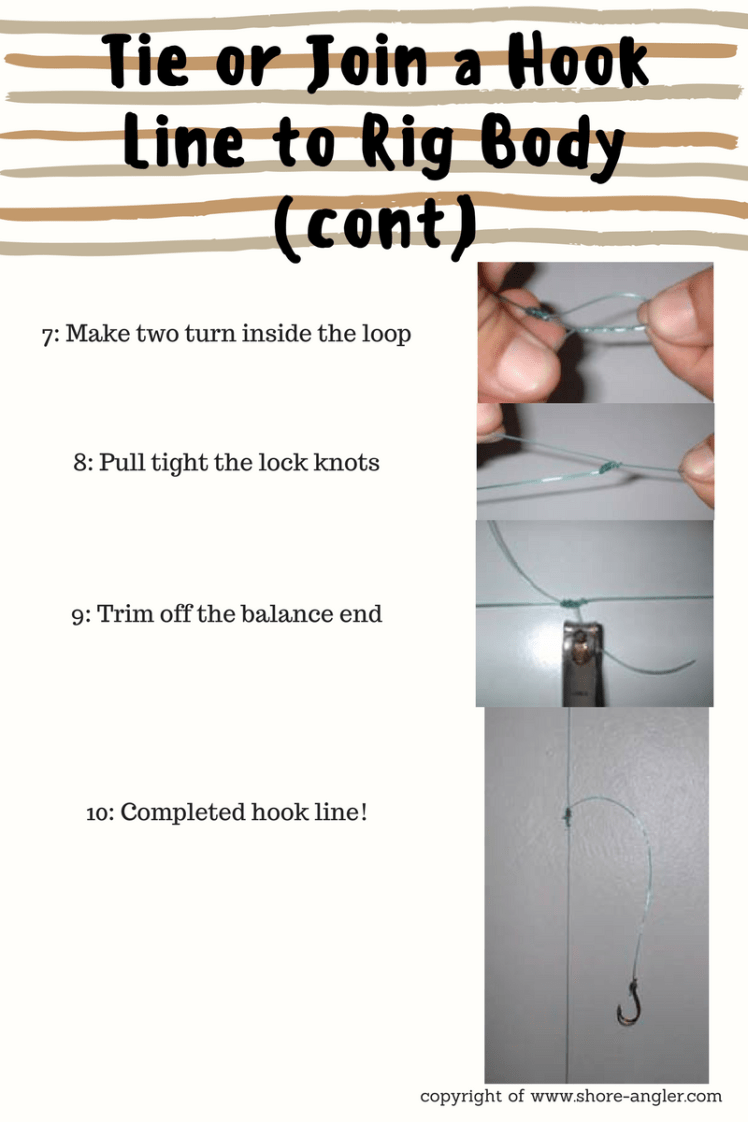 Tie or Join a Hook Line to Rig Body (cont)

7: Make two turn inside the loop

8: Pull tight the lock knots

9: Trim off the balance end

10: Completed hook line!

copyright of www.shore-angler.com