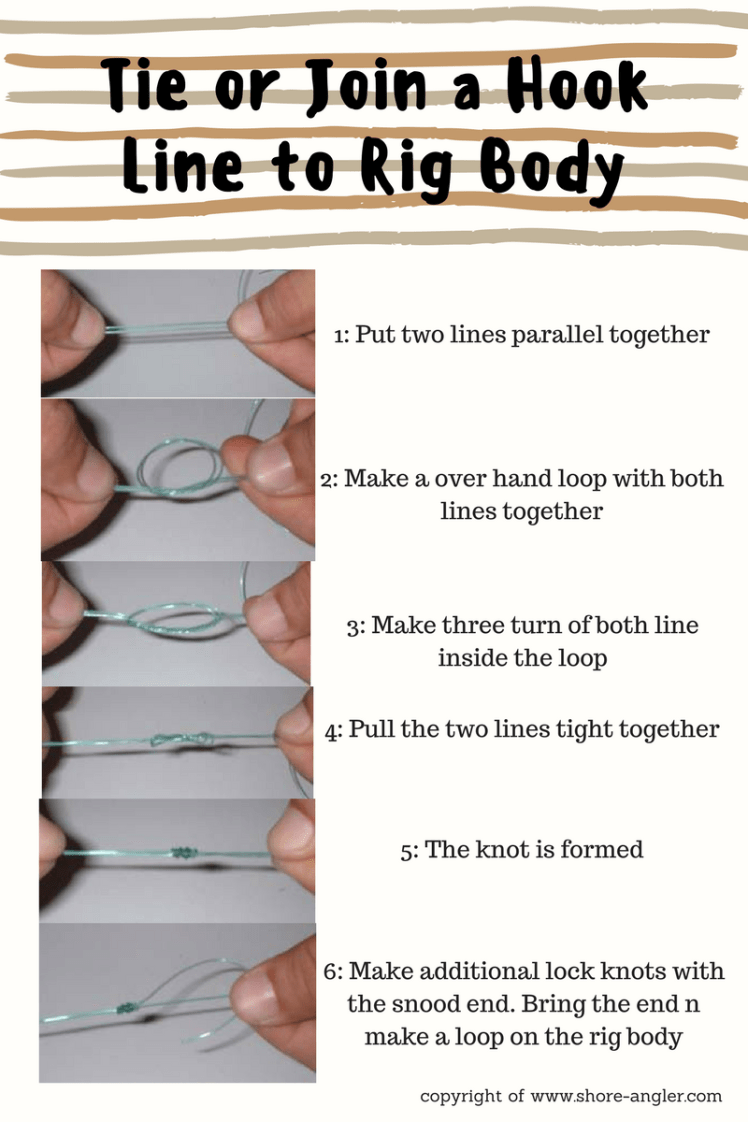 Tie or Join a Hook Line to Rig Body

1: Put two lines parallel together

2: Make a over hand loop with both lines together

3: Make three turn of both line inside the loop

4: Pull the two lines tight together

5: The knot is formed

6: Make additional lock knots with the snood end. Bring the end n make a loop on the rig body

copyright of www.shore-angler.com